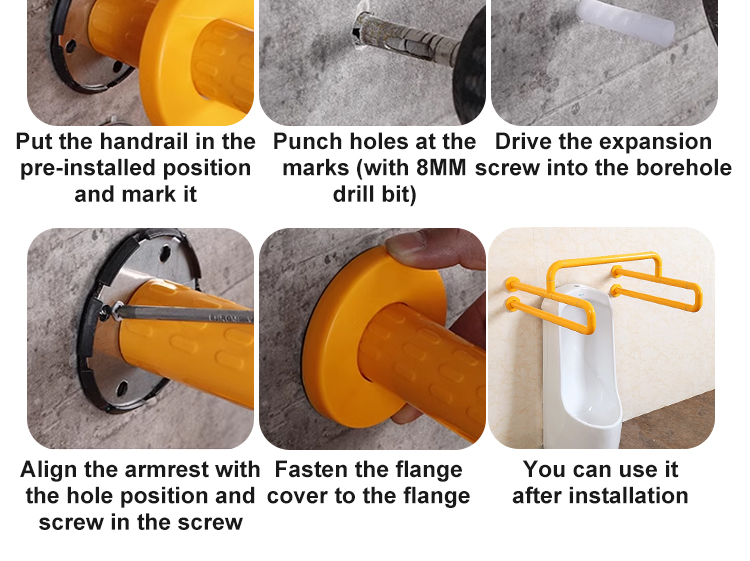 Put the handrail in the pre-installed position and mark it

Punch holes at the marks (with 8MM drill bit)

Drive the expansion screw into the borehole

Align the armrest with the hole position and screw in the screw

Fasten the flange cover to the flange

You can use it after installation