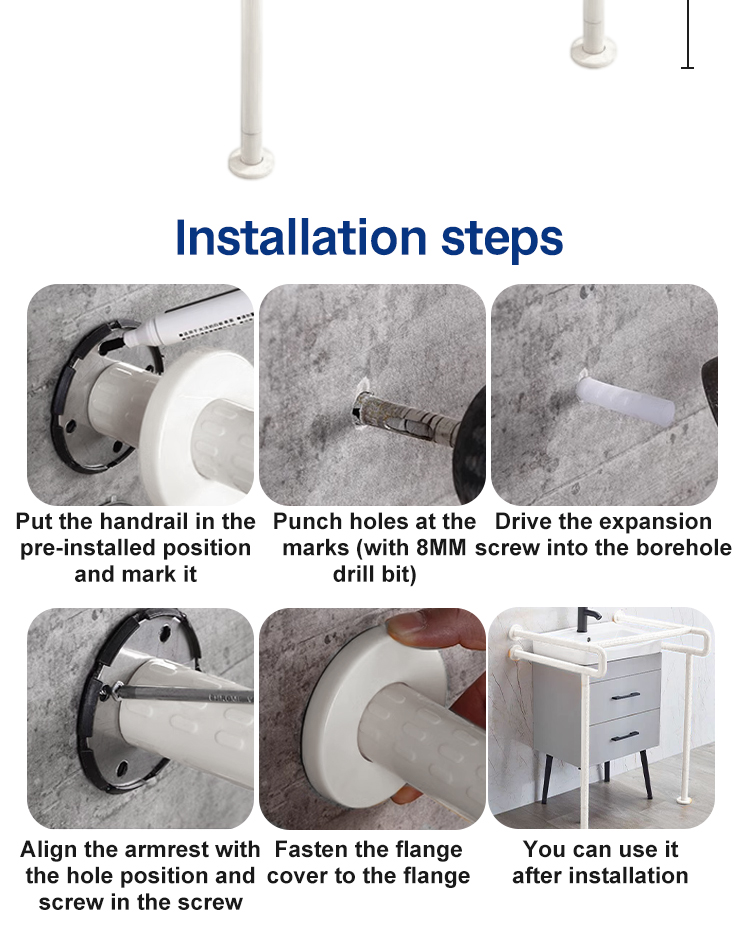 Installation steps

Put the handrail in the pre-installed position and mark it

Punch holes at the marks (with 8MM drill bit)

Drive the expansion screw into the borehole

Align the armrest with the hole position and screw in the screw

Fasten the flange cover to the flange

You can use it after installation