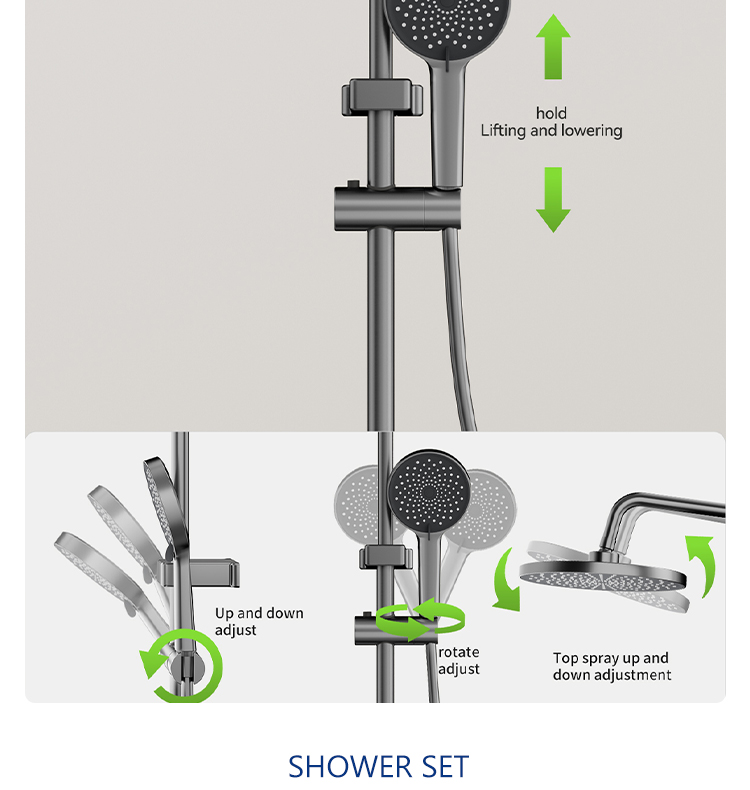 hold
Lifting and lowering

Up and down
adjust

rotate
adjust

Top spray up and
down adjustment

SHOWER SET